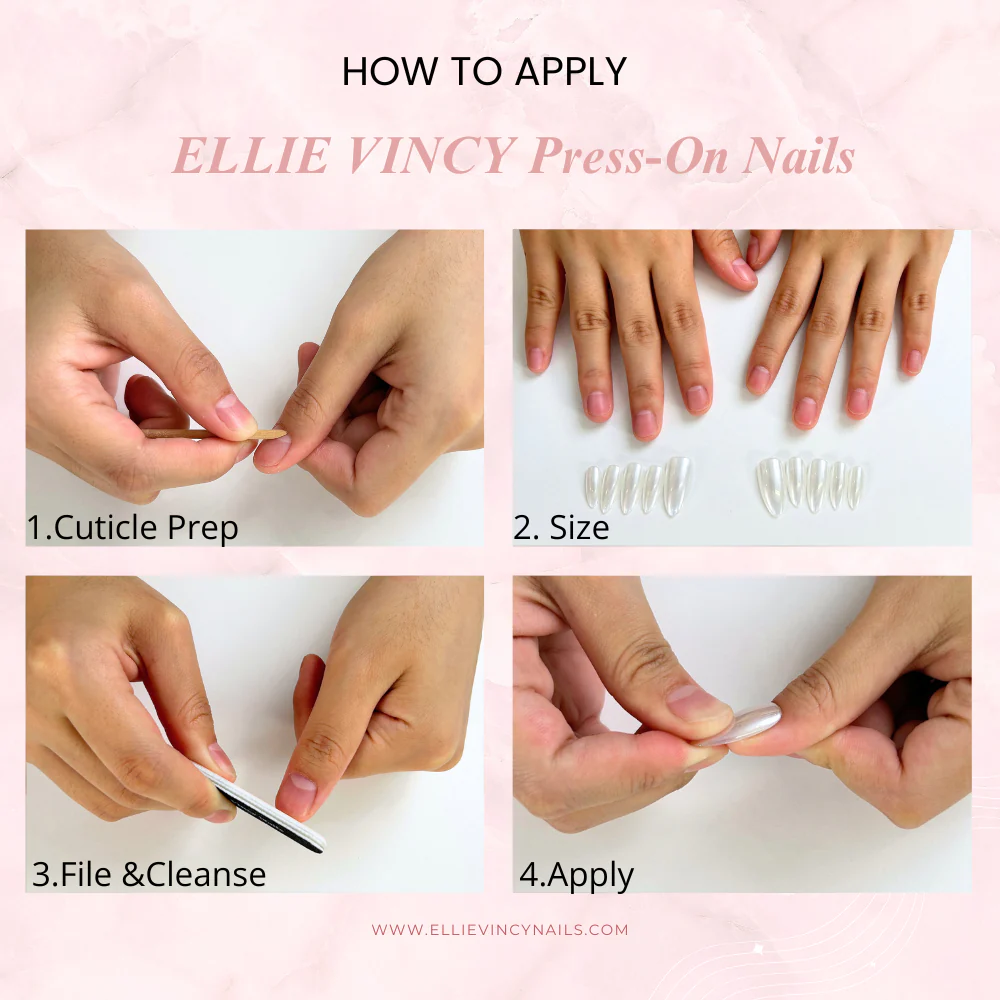 HOW TO APPLY

ELLIE VINCY Press-On Nails

1.Cuticle Prep

2. Size

3.File &Cleanse

4.Apply

WWW.ELLIEVINCYNAILS.COM